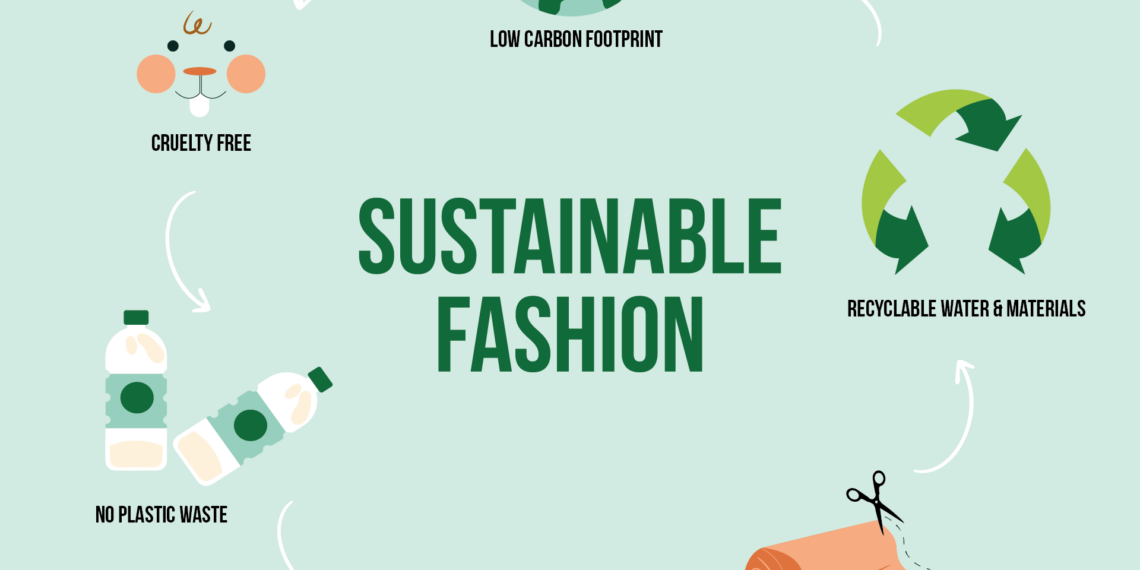 LOW CARBON FOOTPRINT

CRUELTY FREE

SUSTAINABLE FASHION

RECYCLABLE WATER & MATERIALS

NO PLASTIC WASTE